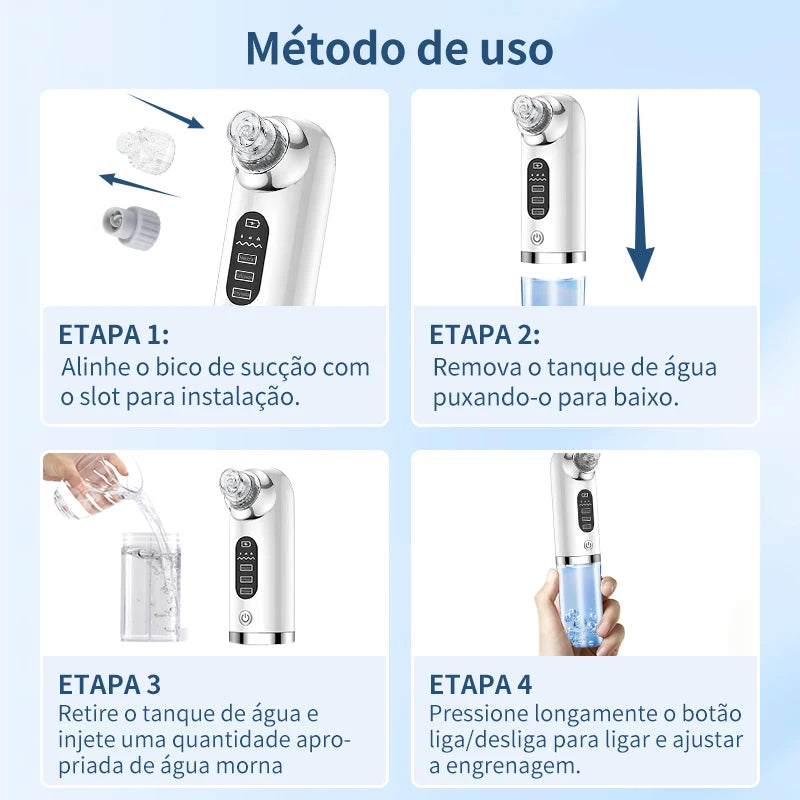 Método de uso

ETAPA 1:
Alinhe o bico de sucção com o slot para instalação.

ETAPA 2:
Remova o tanque de água puxando-o para baixo.

ETAPA 3
Retire o tanque de água e injete uma quantidade apropriada de água morna

ETAPA 4
Pressione longamente o botão liga/desliga para ligar e ajustar a engrenagem.